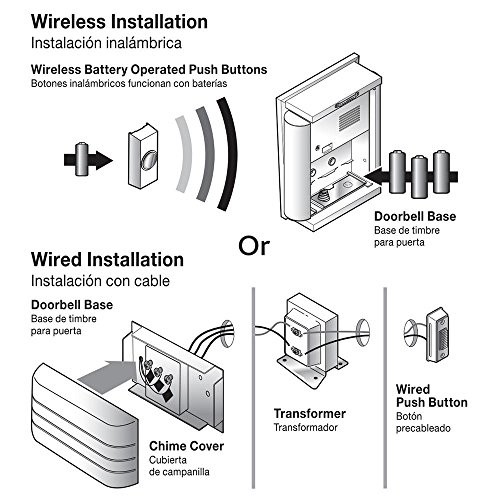 Wireless Installation
Instalación inalámbrica

Wireless Battery Operated Push Buttons
Botones inalámbricos funcionan con baterías

Doorbell Base
Base de timbre para puerta

Or

Wired Installation
Instalación con cable

Doorbell Base
Base de timbre para puerta

Chime Cover
Cubierta de campanilla

Transformer
Transformador

Wired Push Button
Botón precableado