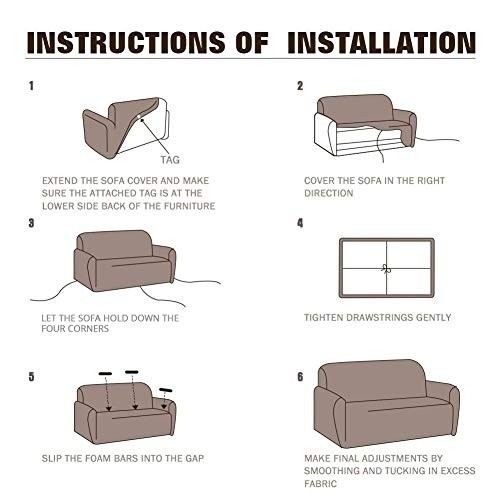 INSTRUCTIONS OF INSTALLATION

1

TAG

EXTEND THE SOFA COVER AND MAKE SURE THE ATTACHED TAG IS AT THE LOWER SIDE BACK OF THE FURNITURE

2

COVER THE SOFA IN THE RIGHT DIRECTION

3

LET THE SOFA HOLD DOWN THE FOUR CORNERS

4

TIGHTEN DRAWSTRINGS GENTLY

5

SLIP THE FOAM BARS INTO THE GAP

6

MAKE FINAL ADJUSTMENTS BY SMOOTHING AND TUCKING IN EXCESS FABRIC