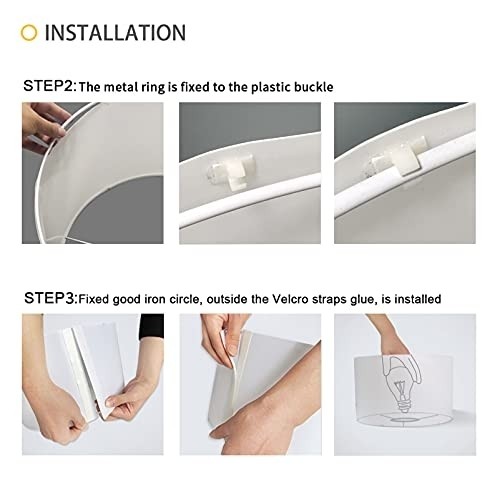 INSTALLATION

STEP2: The metal ring is fixed to the plastic buckle

STEP3: Fixed good iron circle, outside the Velcro straps glue, is installed