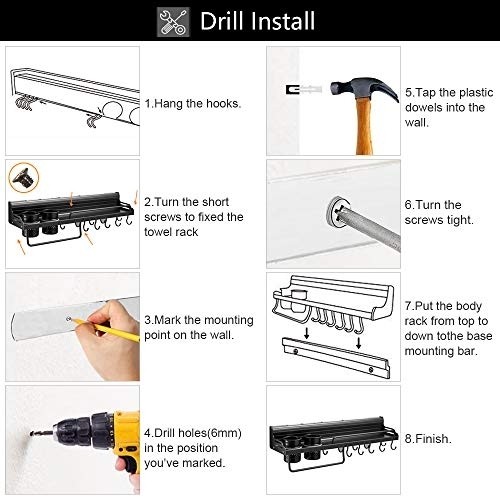 Drill Install

1.Hang the hooks.

2.Turn the short screws to fixed the towel rack

3.Mark the mounting point on the wall.

4.Drill holes(6mm) in the position you've marked.

5.Tap the plastic dowels into the wall.

6.Turn the screws tight.

7.Put the body rack from top to down tothe base mounting bar.

8.Finish.