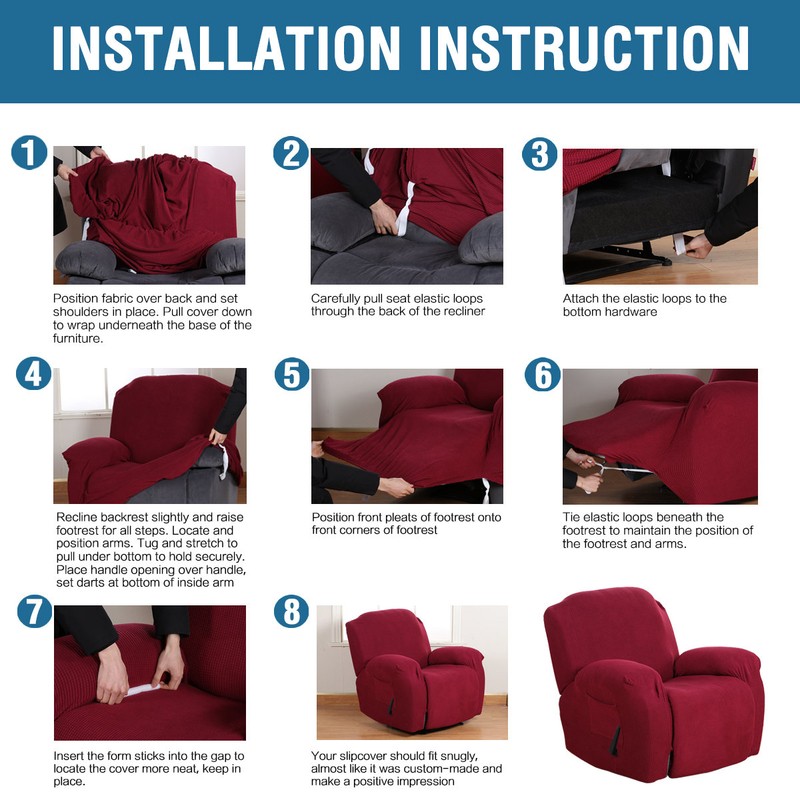 INSTALLATION INSTRUCTION

1
Position fabric over back and set shoulders in place. Pull cover down to wrap underneath the base of the furniture.

2
Carefully pull seat elastic loops through the back of the recliner

3
Attach the elastic loops to the bottom hardware

4
Recline backrest slightly and raise footrest for all steps. Locate and position arms. Tug and stretch to pull under bottom to hold securely. Place handle opening over handle, set darts at bottom of inside arm

5
Position front pleats of footrest onto front corners of footrest

6
Tie elastic loops beneath the footrest to maintain the position of the footrest and arms.

7
Insert the form sticks into the gap to locate the cover more neat, keep in place.

8
Your slipcover should fit snugly, almost like it was custom-made and make a positive impression