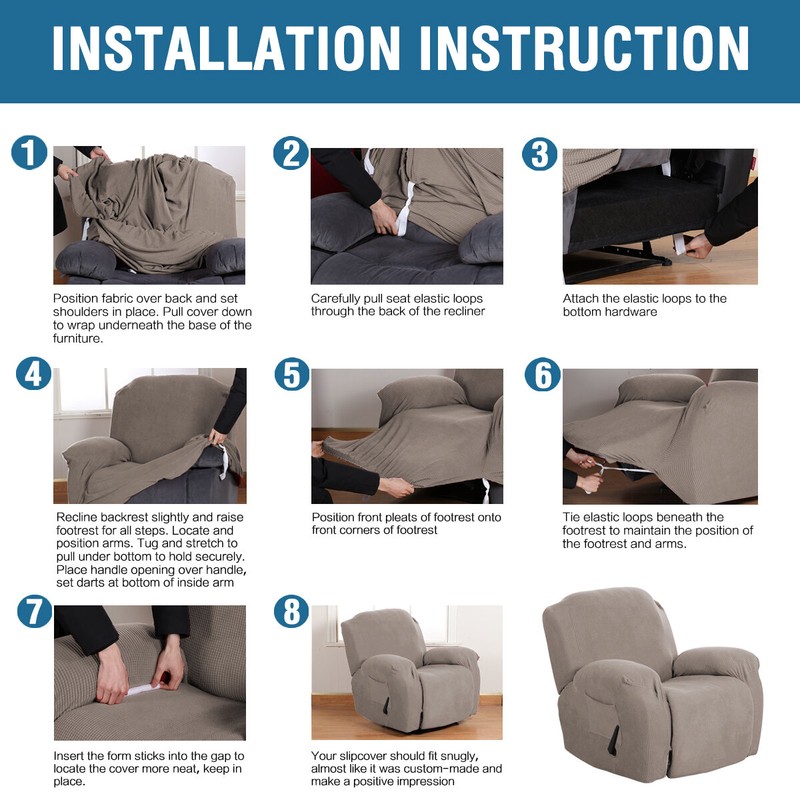 INSTALLATION INSTRUCTION

1

Position fabric over back and set shoulders in place. Pull cover down to wrap underneath the base of the furniture.

2

Carefully pull seat elastic loops through the back of the recliner

3

Attach the elastic loops to the bottom hardware

4

Recline backrest slightly and raise footrest for all steps. Locate and position arms. Tug and stretch to pull under bottom to hold securely. Place handle opening over handle, set darts at bottom of inside arm

5

Position front pleats of footrest onto front corners of footrest

6

Tie elastic loops beneath the footrest to maintain the position of the footrest and arms.

7

Insert the form sticks into the gap to locate the cover more neat, keep in place.

8

Your slipcover should fit snugly, almost like it was custom-made and make a positive impression