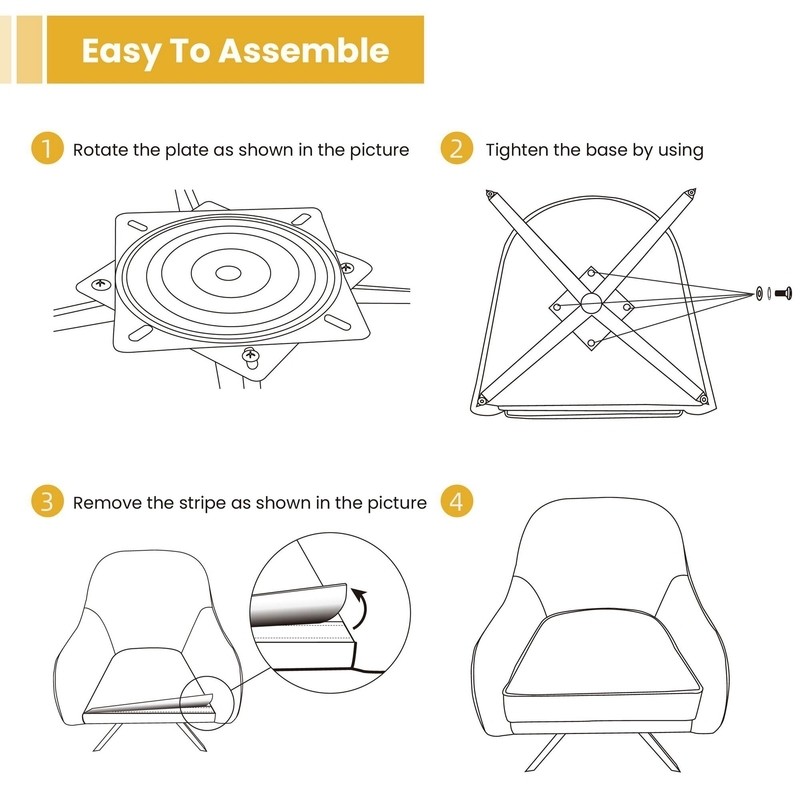 Easy To Assemble

1 Rotate the plate as shown in the picture

2 Tighten the base by using

3 Remove the stripe as shown in the picture

4