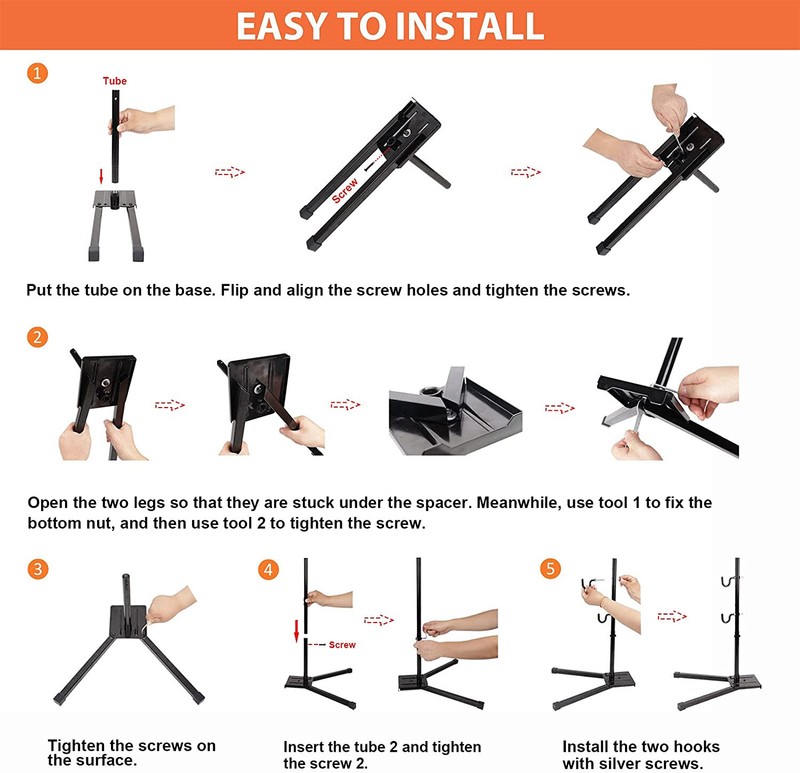 EASY TO INSTALL

1

Tube

Screw

Put the tube on the base. Flip and align the screw holes and tighten the screws.

2

Open the two legs so that they are stuck under the spacer. Meanwhile, use tool 1 to fix the bottom nut, and then use tool 2 to tighten the screw.

3

Tighten the screws on the surface.

4

Screw

Insert the tube 2 and tighten the screw 2.

5

Install the two hooks with silver screws.