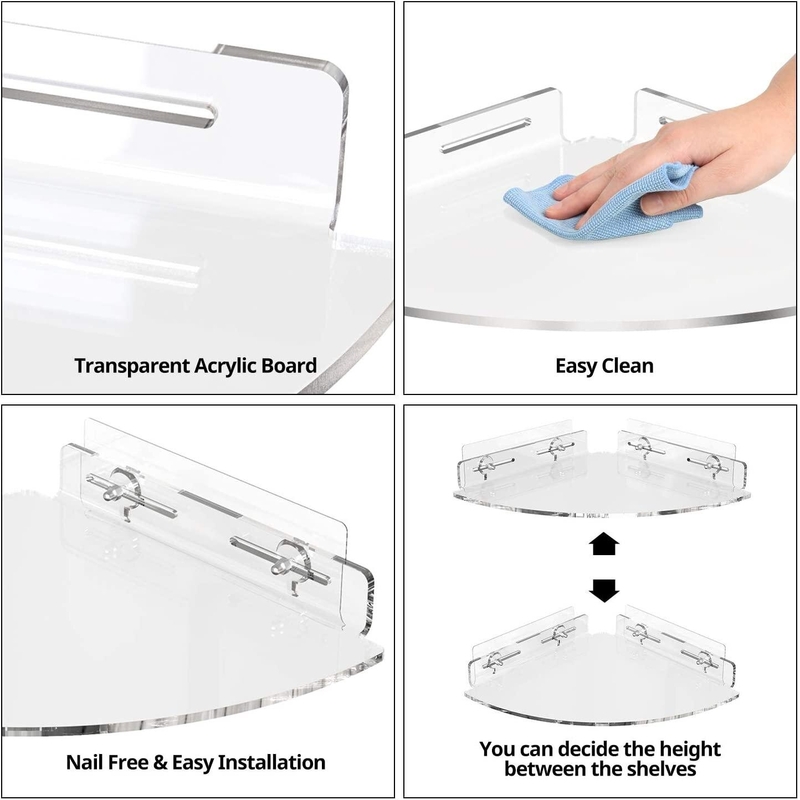 Transparent Acrylic Board

Easy Clean

Nail Free & Easy Installation

You can decide the height between the shelves