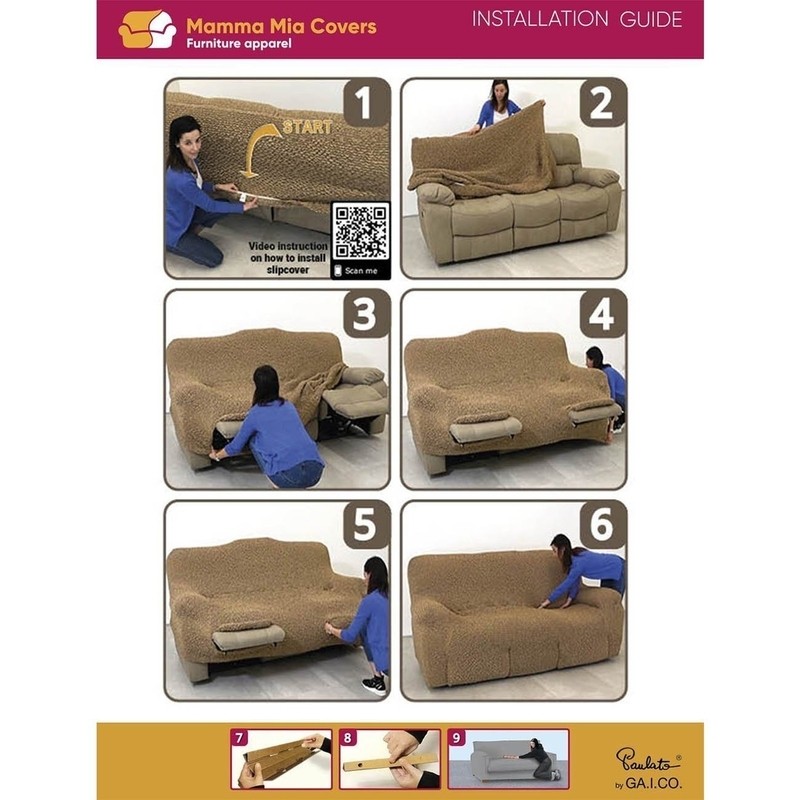 Mamma Mia Covers
Furniture apparel

INSTALLATION GUIDE

1
START
Video instruction on how to install slipcover
Scan me

2

3

4

5

6

7

8

9

Paulato®
by GA.I.CO.