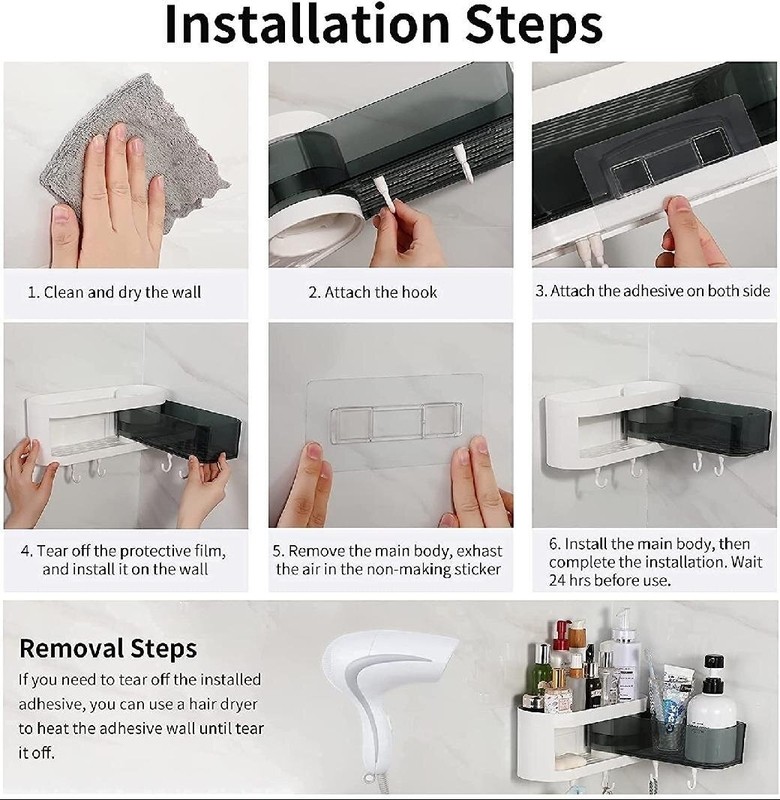 Installation Steps

1. Clean and dry the wall

2. Attach the hook

3. Attach the adhesive on both side

4. Tear off the protective film, and install it on the wall

5. Remove the main body, exhast the air in the non-making sticker

6. Install the main body, then complete the installation. Wait 24 hrs before use.

Removal Steps

If you need to tear off the installed adhesive, you can use a hair dryer to heat the adhesive wall until tear it off.