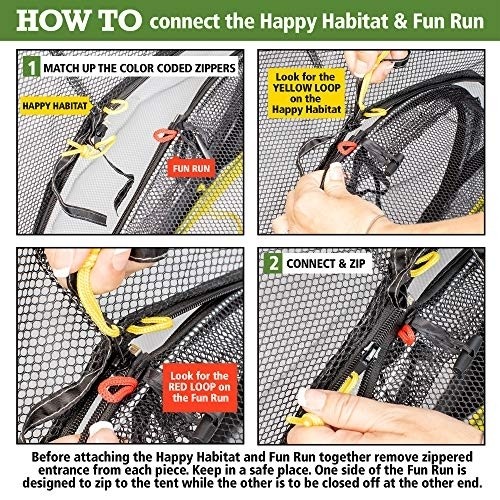 HOW TO connect the Happy Habitat & Fun Run

1 MATCH UP THE COLOR CODED ZIPPERS

HAPPY HABITAT

FUN RUN

Look for the YELLOW LOOP on the Happy Habitat

Look for the RED LOOP on the Fun Run

2 CONNECT & ZIP

Before attaching the Happy Habitat and Fun Run together remove zippered entrance from each piece. Keep in a safe place. One side of the Fun Run is designed to zip to the tent while the other is to be closed off at the other end.